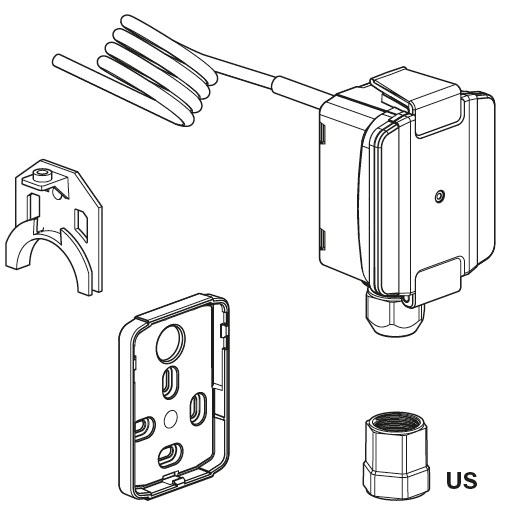 US