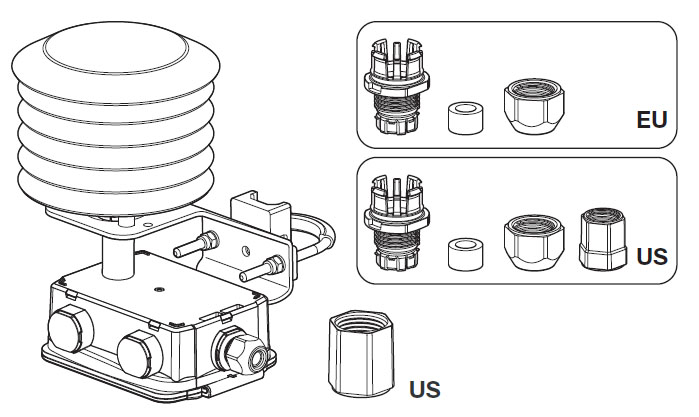 EU

US

US