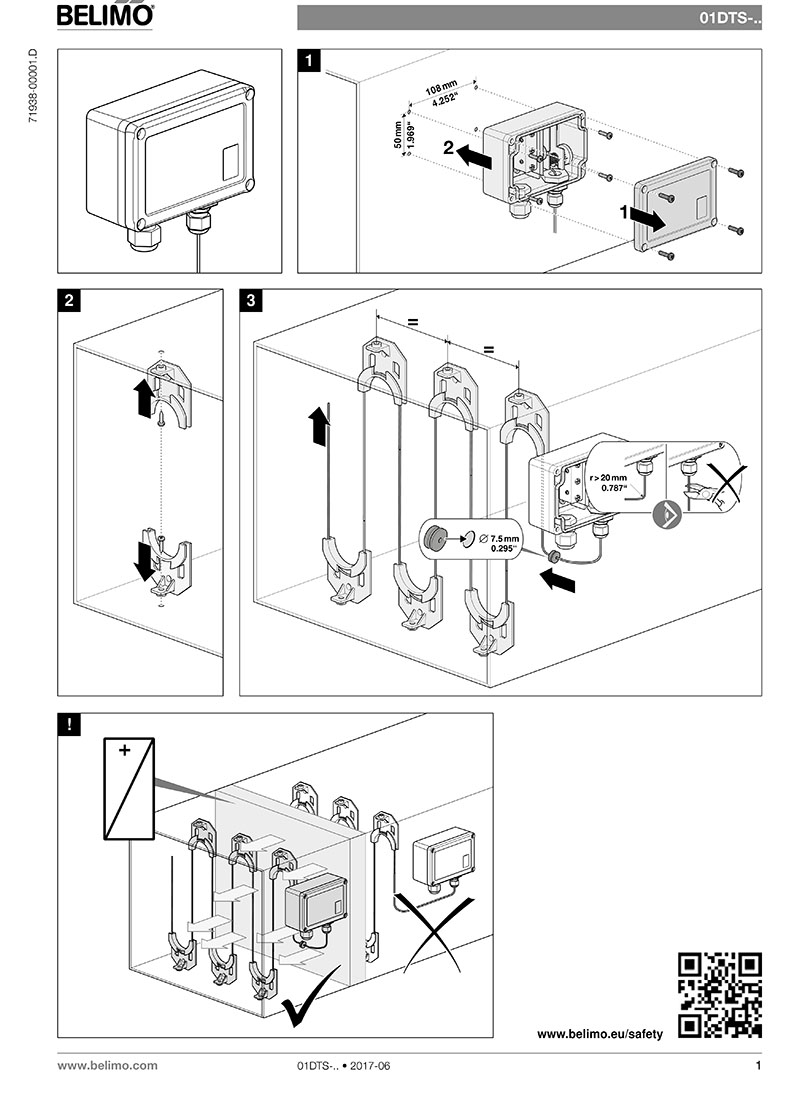 BELIMO

01DTS-..

71938-00001.D

1

108 mm
4.252"

50 mm
1.969"

2

1

2

3

=

=

r > 20 mm
0.787"

∅ 7.5 mm
0.295"

!

+

www.belimo.eu/safety

www.belimo.com

01DTS-.. • 2017-06

1