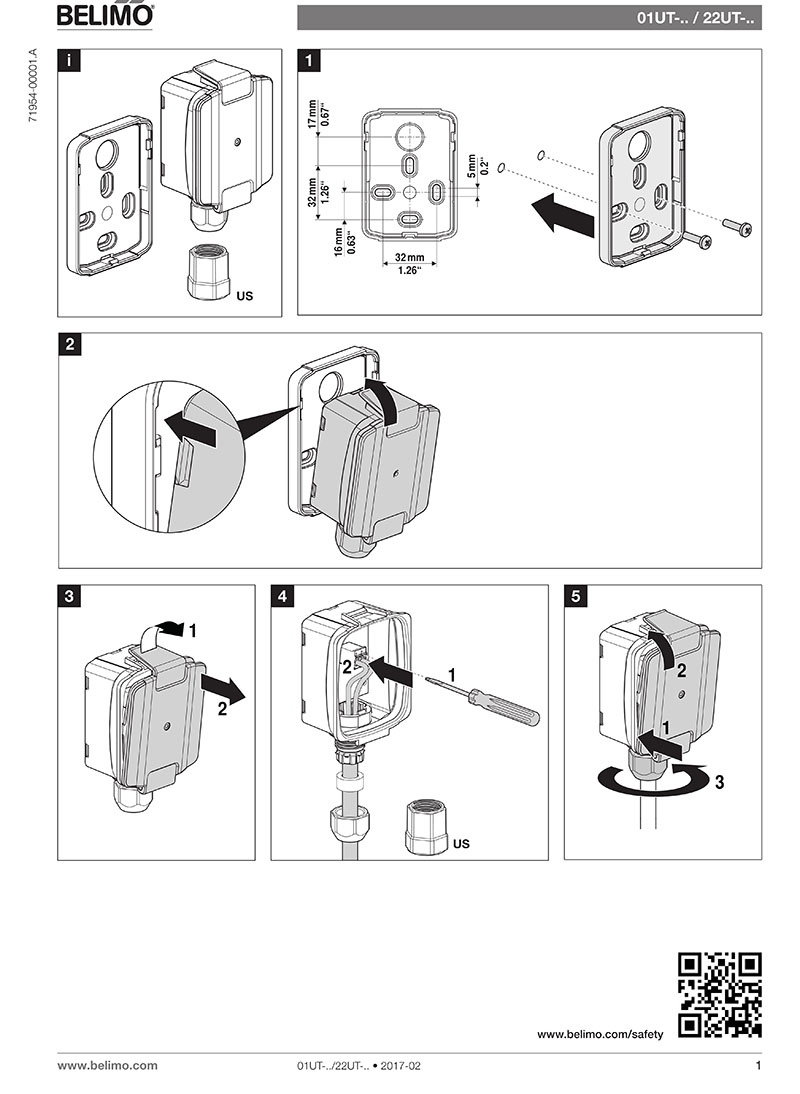 BELIMO

01UT-.. / 22UT-..

71954-00001.A

i

US

1

17 mm
0.67"

32 mm
1.26"

16 mm
0.63"

5 mm
0.2"

32 mm
1.26"

2

3

1

2

4

2

1

US

5

2

1

3

www.belimo.com/safety

www.belimo.com

01UT-../22UT-.. • 2017-02

1