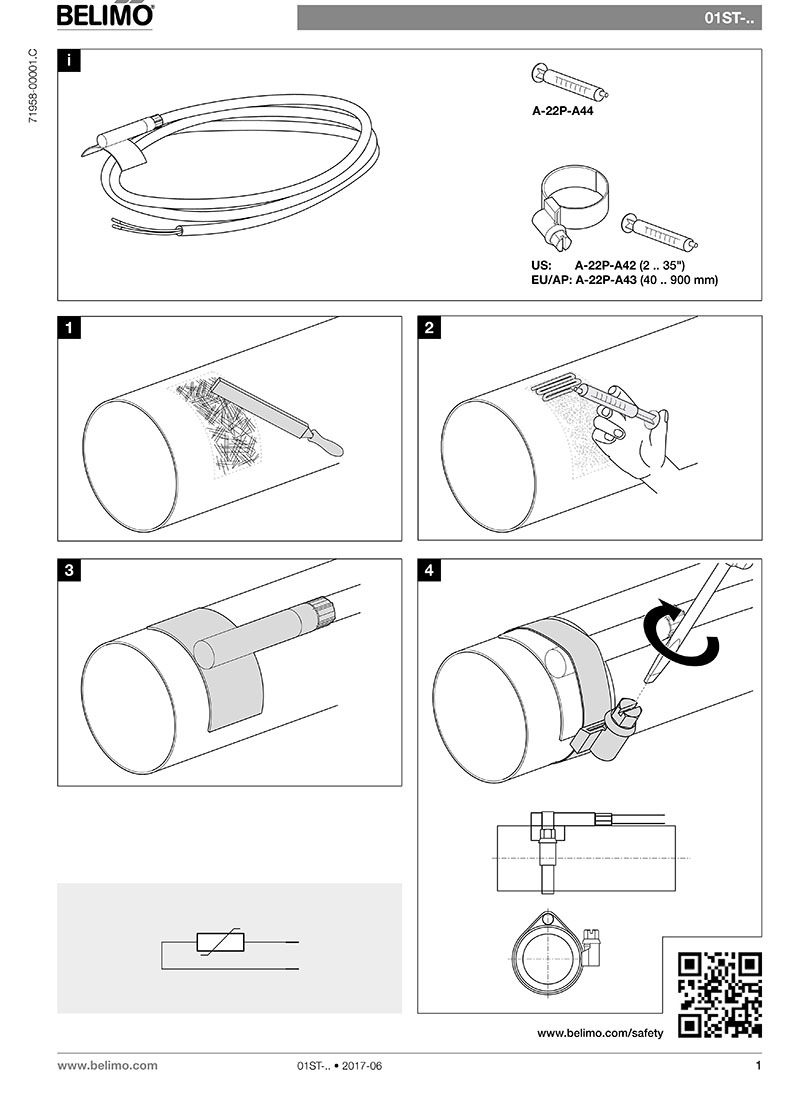 BELIMO

01ST-..

71958-00001.C

i

A-22P-A44

US: A-22P-A42 (2 .. 35")
EU/AP: A-22P-A43 (40 .. 900 mm)

1

2

3

4

www.belimo.com/safety

www.belimo.com

01ST-.. • 2017-06

1