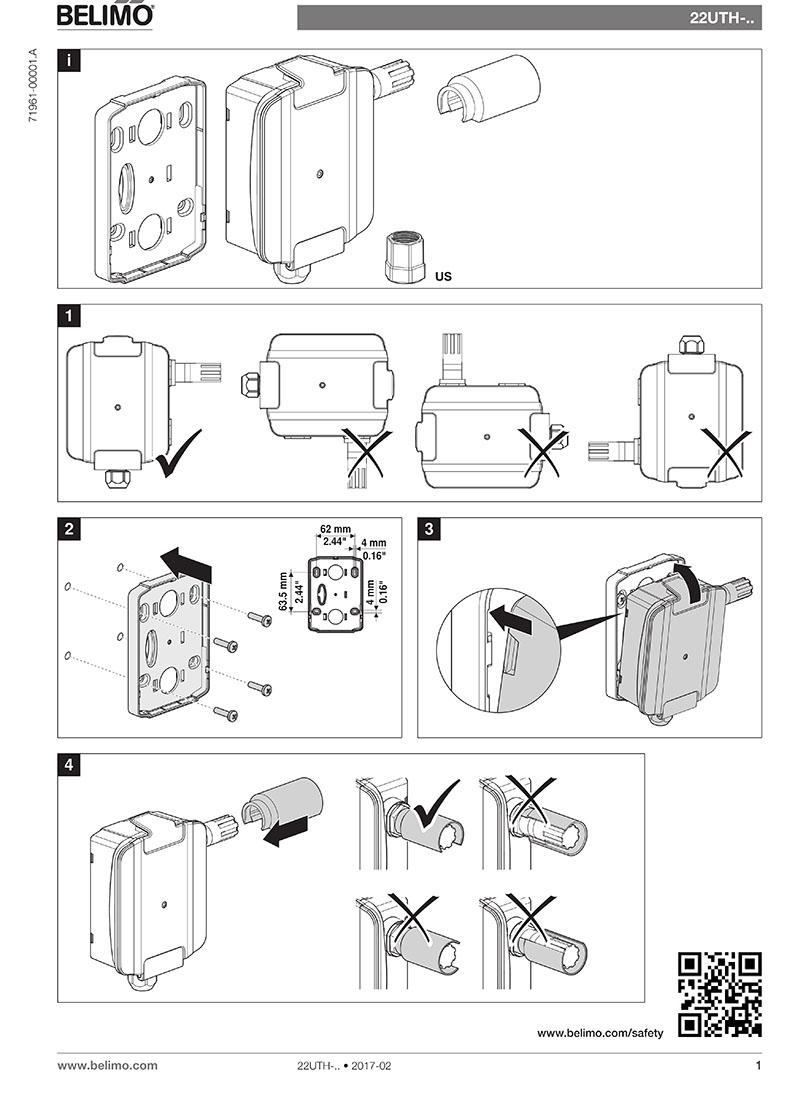 BELIMO

22UTH-..

71961-00001.A

i

US

1

2

62 mm
2.44"
4 mm
0.16"
63.5 mm
2.44"
4 mm
0.16"

3

4

www.belimo.com/safety

www.belimo.com

22UTH-.. • 2017-02

1