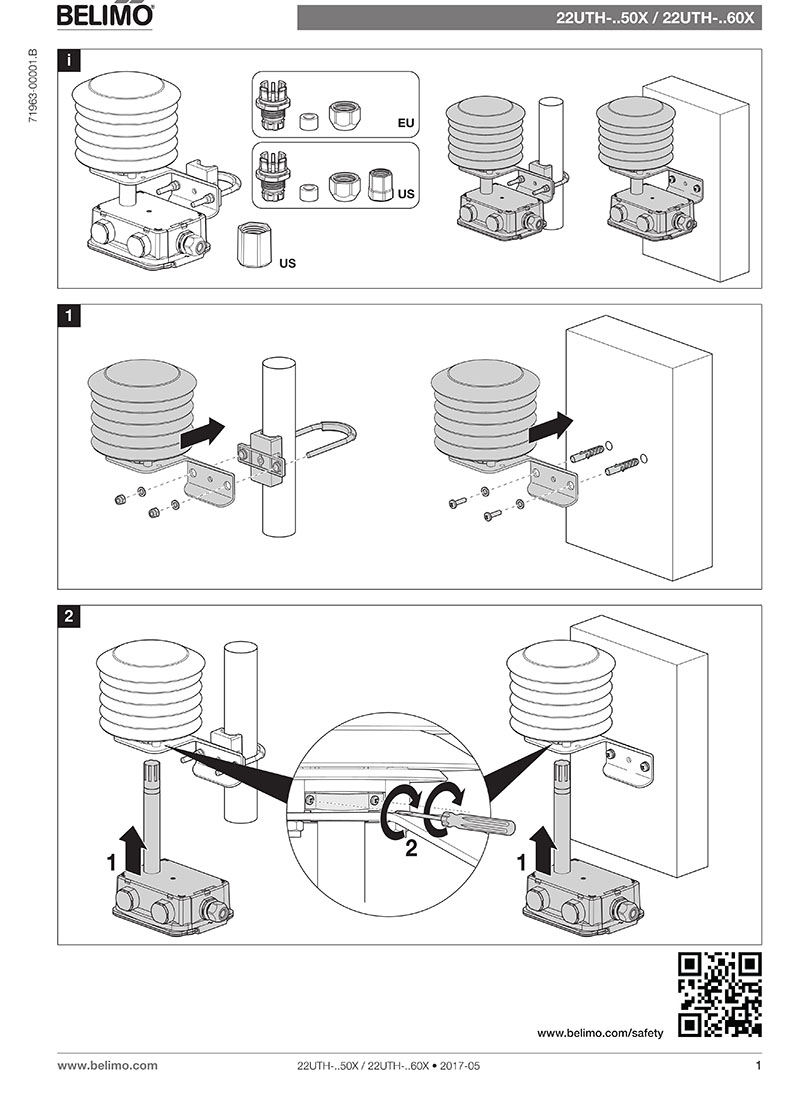 BELIMO

22UTH-..50X / 22UTH-..60X

71963-00001.B

i

EU

US

US

1

2

1

2

1

www.belimo.com/safety

www.belimo.com

22UTH-..50X / 22UTH-..60X • 2017-05

1