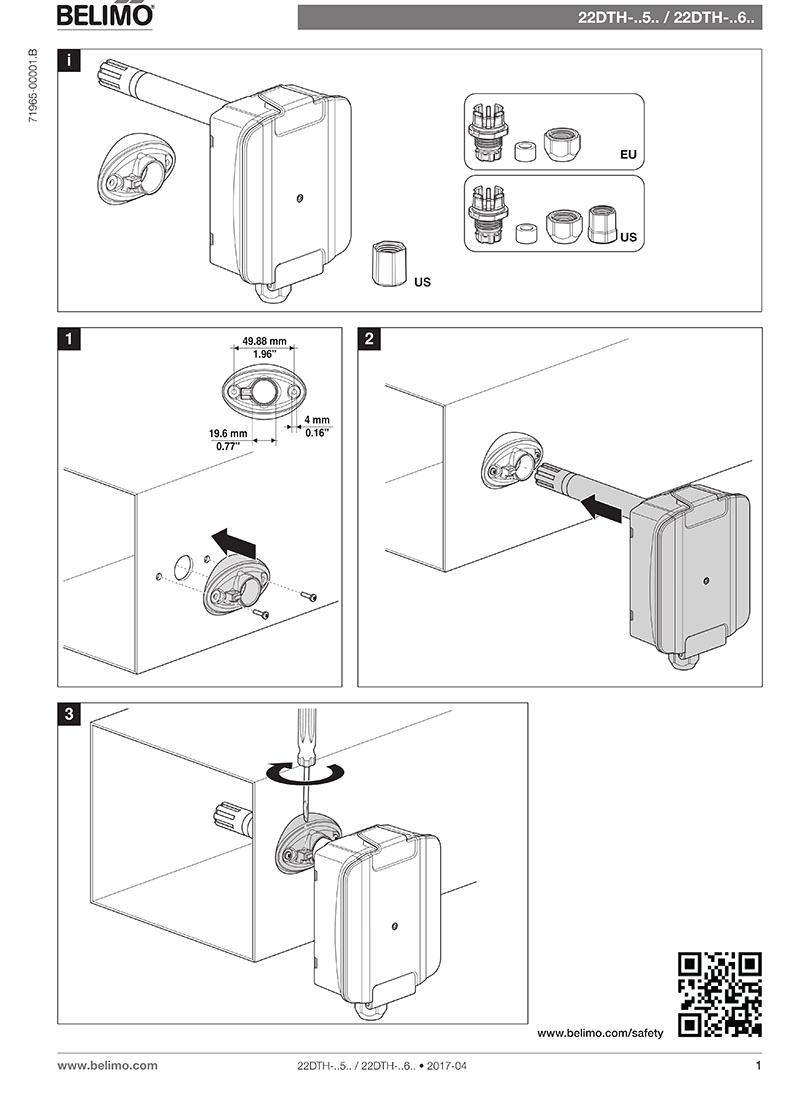 BELIMO

22DTH-..5.. / 22DTH-..6..

71965-00001.B

i

EU

US

US

1

49.88 mm
1.96"

19.6 mm
0.77"

4 mm
0.16"

2

3

www.belimo.com/safety

www.belimo.com

22DTH-..5.. / 22DTH-..6.. • 2017-04

1