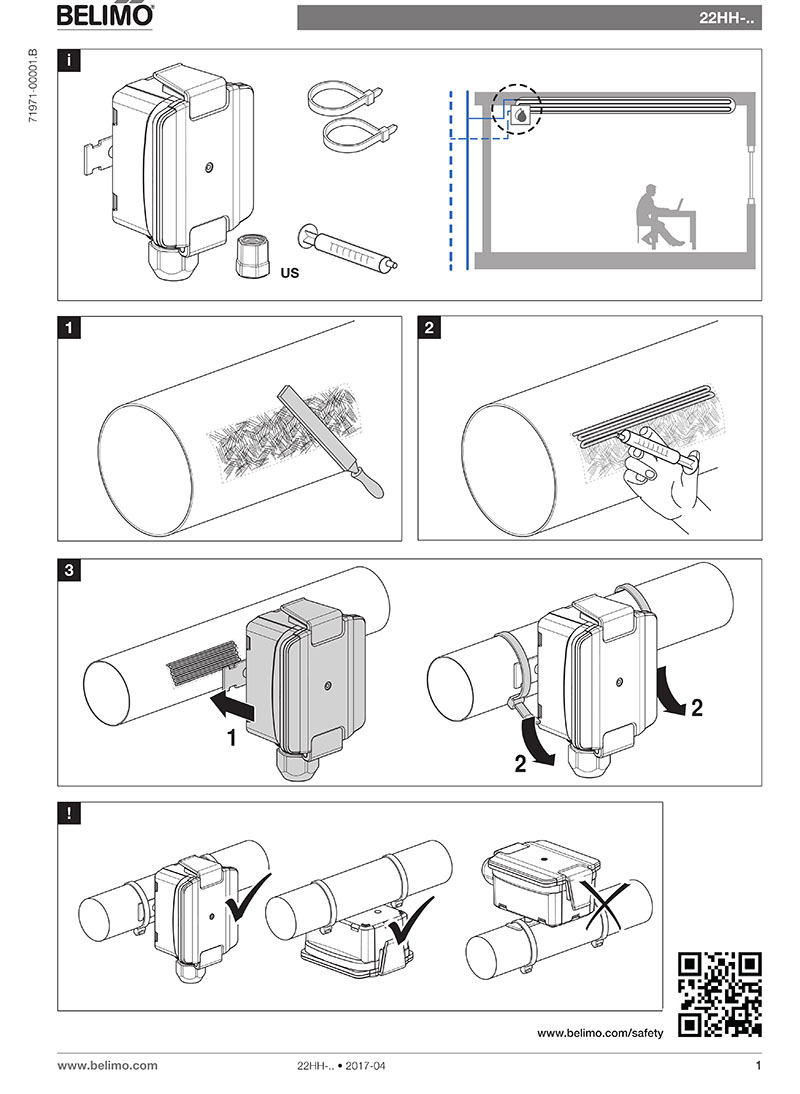 BELIMO

22HH-..

71971-00001.B

i

US

1

2

3

1

2

2

!

www.belimo.com/safety

www.belimo.com

22HH-.. • 2017-04

1