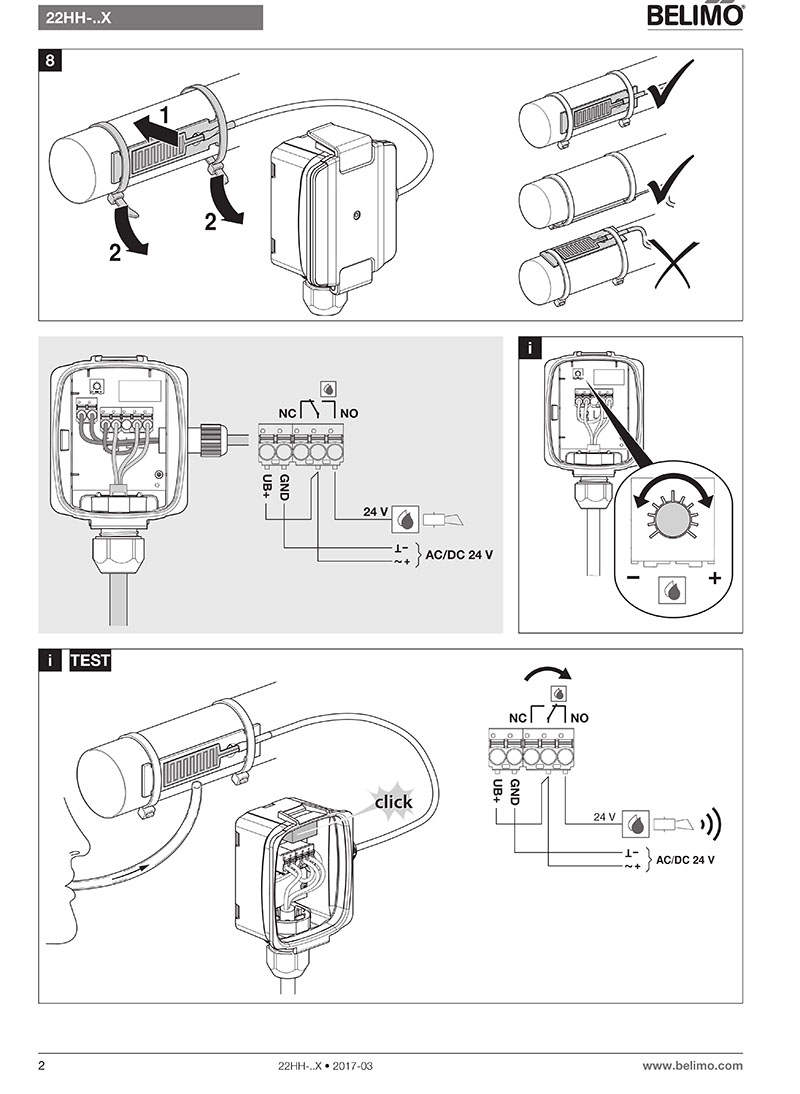 22HH-..X

BELIMO

8

1

2

2

NC NO

UB+ GND

24 V

⊥−
~+ AC/DC 24 V

i

− +

i TEST

click

NC NO

UB+ GND

24 V

⊥−
~+ AC/DC 24 V

2

22HH-..X • 2017-03

www.belimo.com